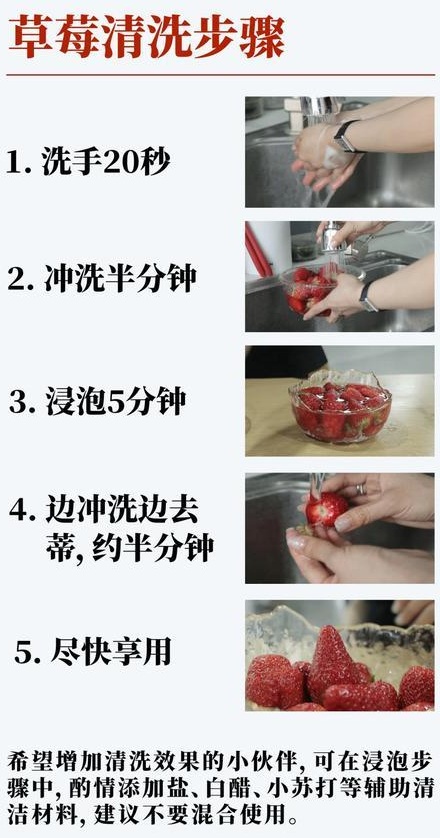 草莓清洗步骤

1. 洗手20秒

2. 冲洗半分钟

3. 浸泡5分钟

4. 边冲洗边去蒂, 约半分钟

5. 尽快享用

希望增加清洗效果的小伙伴, 可在浸泡步骤中, 酌情添加盐、白醋、小苏打等辅助清洁材料, 建议不要混合使用。