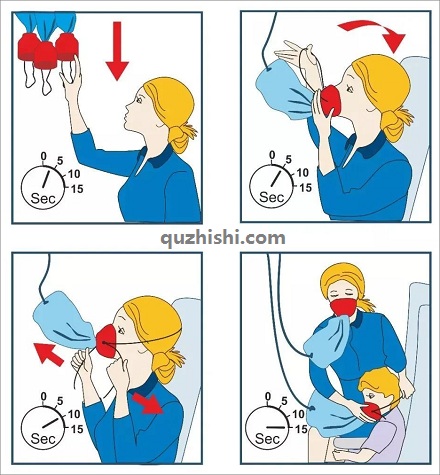 0
5
10
15
Sec

0
5
10
15
Sec

quzhishi.com

0
5
10
15
Sec

0
5
10
15
Sec